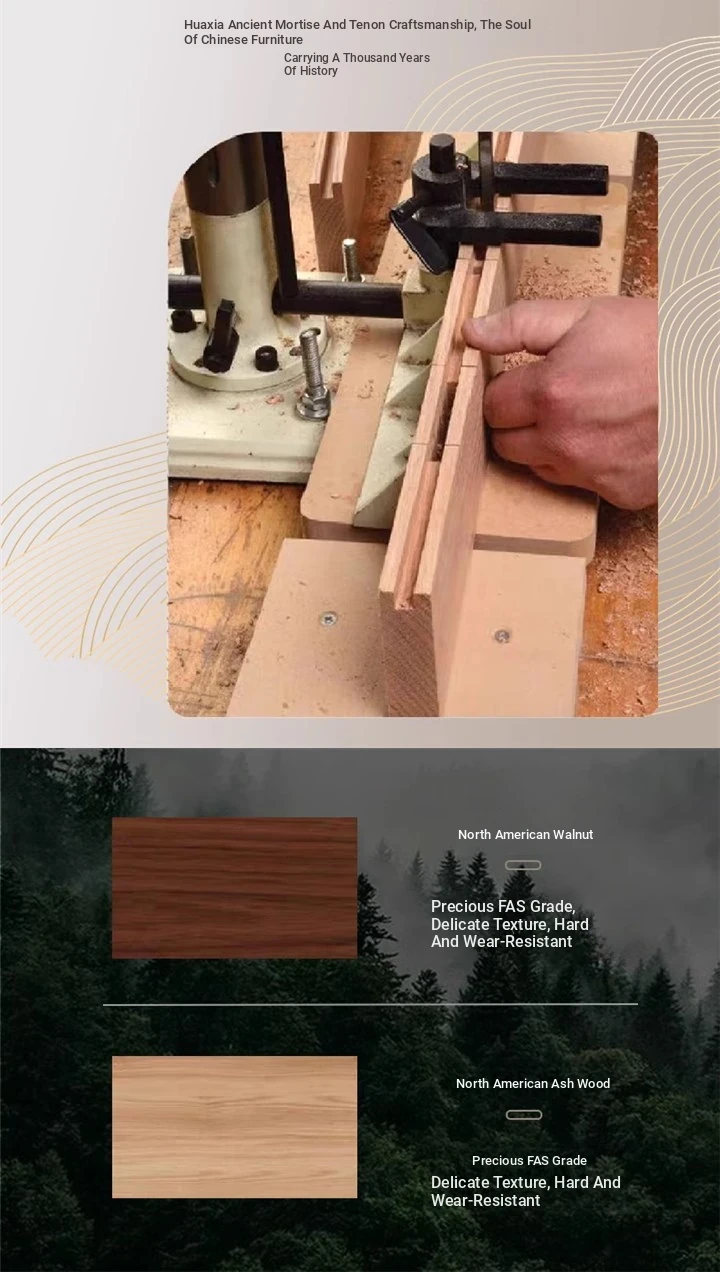 Huaxia Ancient Mortise And Tenon Craftsmanship, The Soul Of Chinese Furniture

Carrying A Thousand Years Of History

North American Walnut

Precious FAS Grade, Delicate Texture, Hard And Wear-Resistant

North American Ash Wood

Precious FAS Grade

Delicate Texture, Hard And Wear-Resistant