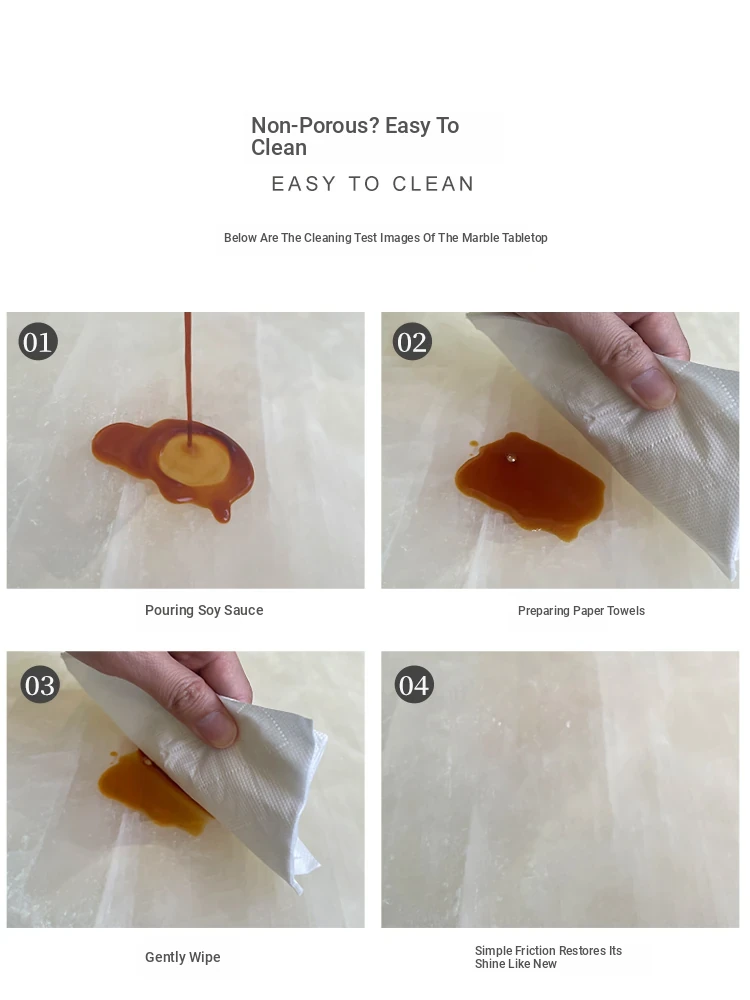 Non-Porous? Easy To Clean

EASY TO CLEAN

Below Are The Cleaning Test Images Of The Marble Tabletop

01

Pouring Soy Sauce

02

Preparing Paper Towels

03

Gently Wipe

04

Simple Friction Restores Its Shine Like New