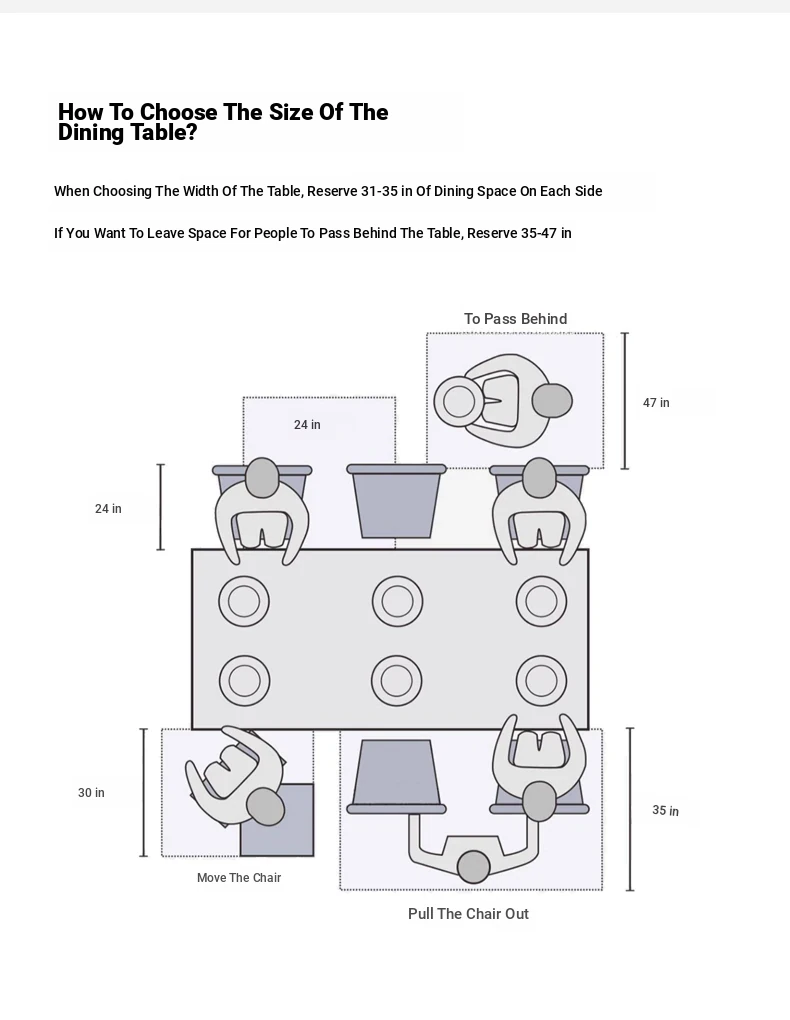 How To Choose The Size Of The Dining Table?

When Choosing The Width Of The Table, Reserve 31-35 in Of Dining Space On Each Side

If You Want To Leave Space For People To Pass Behind The Table, Reserve 35-47 in

To Pass Behind

47 in

24 in

24 in

30 in

35 in

Move The Chair

Pull The Chair Out