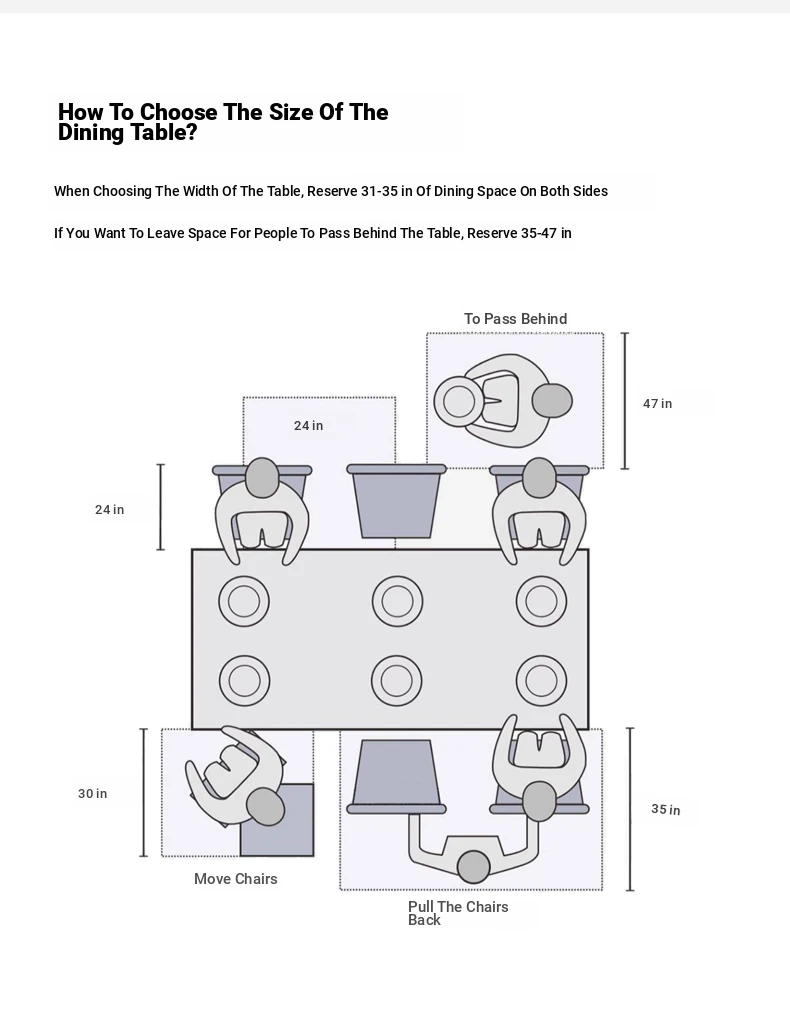 How To Choose The Size Of The Dining Table?

When Choosing The Width Of The Table, Reserve 31-35 in Of Dining Space On Both Sides

If You Want To Leave Space For People To Pass Behind The Table, Reserve 35-47 in

To Pass Behind

47 in

24 in

24 in

30 in

35 in

Move Chairs

Pull The Chairs Back