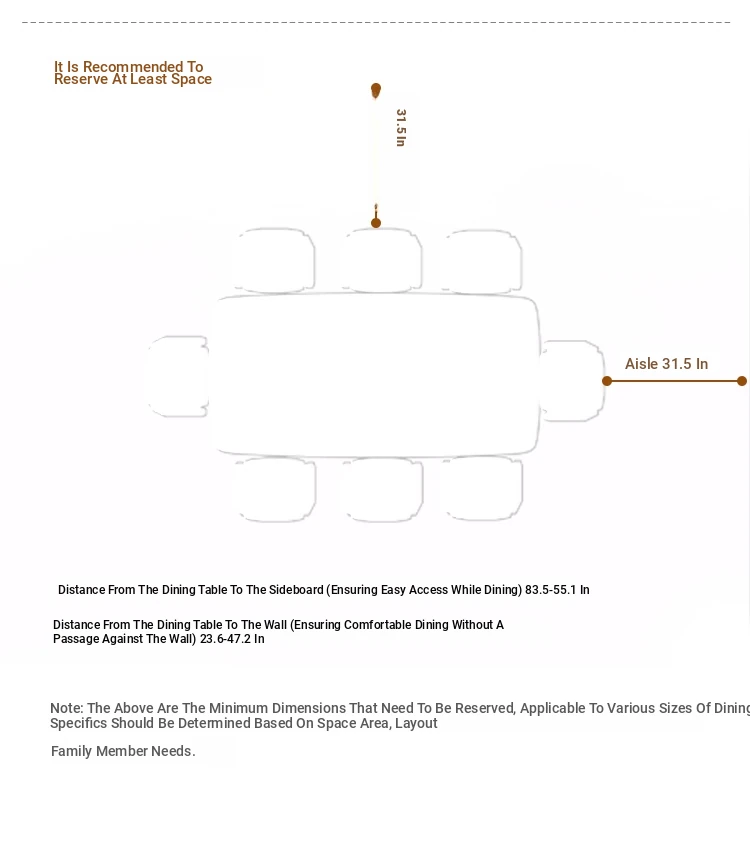 It Is Recommended To Reserve At Least Space

31.5 In

Aisle 31.5 In

Distance From The Dining Table To The Sideboard (Ensuring Easy Access While Dining) 83.5-55.1 In

Distance From The Dining Table To The Wall (Ensuring Comfortable Dining Without A Passage Against The Wall) 23.6-47.2 In

Note: The Above Are The Minimum Dimensions That Need To Be Reserved, Applicable To Various Sizes Of Dining Specifics Should Be Determined Based On Space Area, Layout

Family Member Needs.