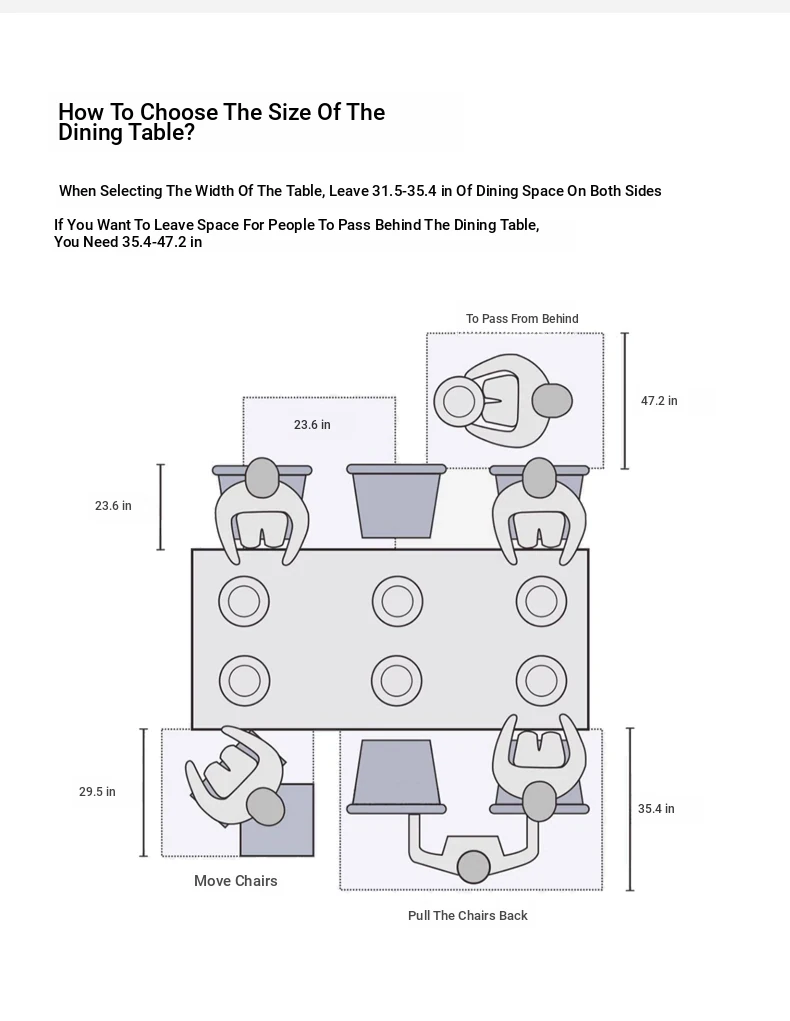 How To Choose The Size Of The Dining Table?

When Selecting The Width Of The Table, Leave 31.5-35.4 in Of Dining Space On Both Sides

If You Want To Leave Space For People To Pass Behind The Dining Table, You Need 35.4-47.2 in

To Pass From Behind

47.2 in

23.6 in

23.6 in

29.5 in

35.4 in

Move Chairs

Pull The Chairs Back