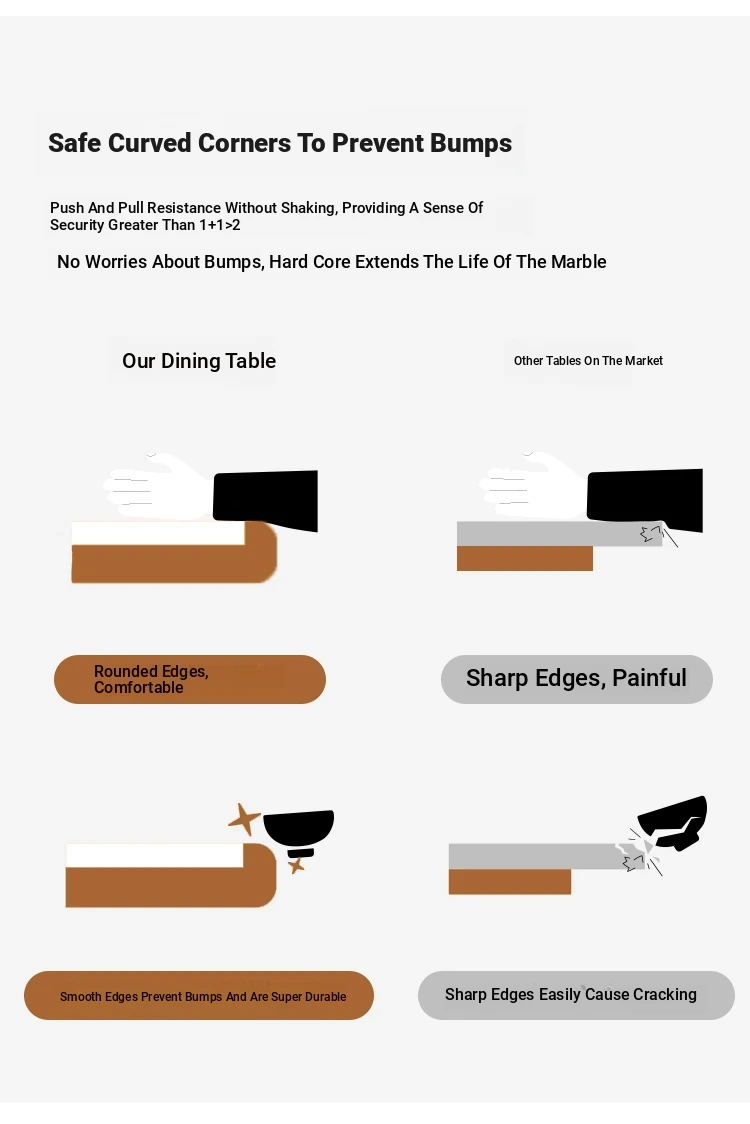 Safe Curved Corners To Prevent Bumps

Push And Pull Resistance Without Shaking, Providing A Sense Of Security Greater Than 1+1>2

No Worries About Bumps, Hard Core Extends The Life Of The Marble

Our Dining Table

Other Tables On The Market

Rounded Edges, Comfortable

Sharp Edges, Painful

Smooth Edges Prevent Bumps And Are Super Durable

Sharp Edges Easily Cause Cracking