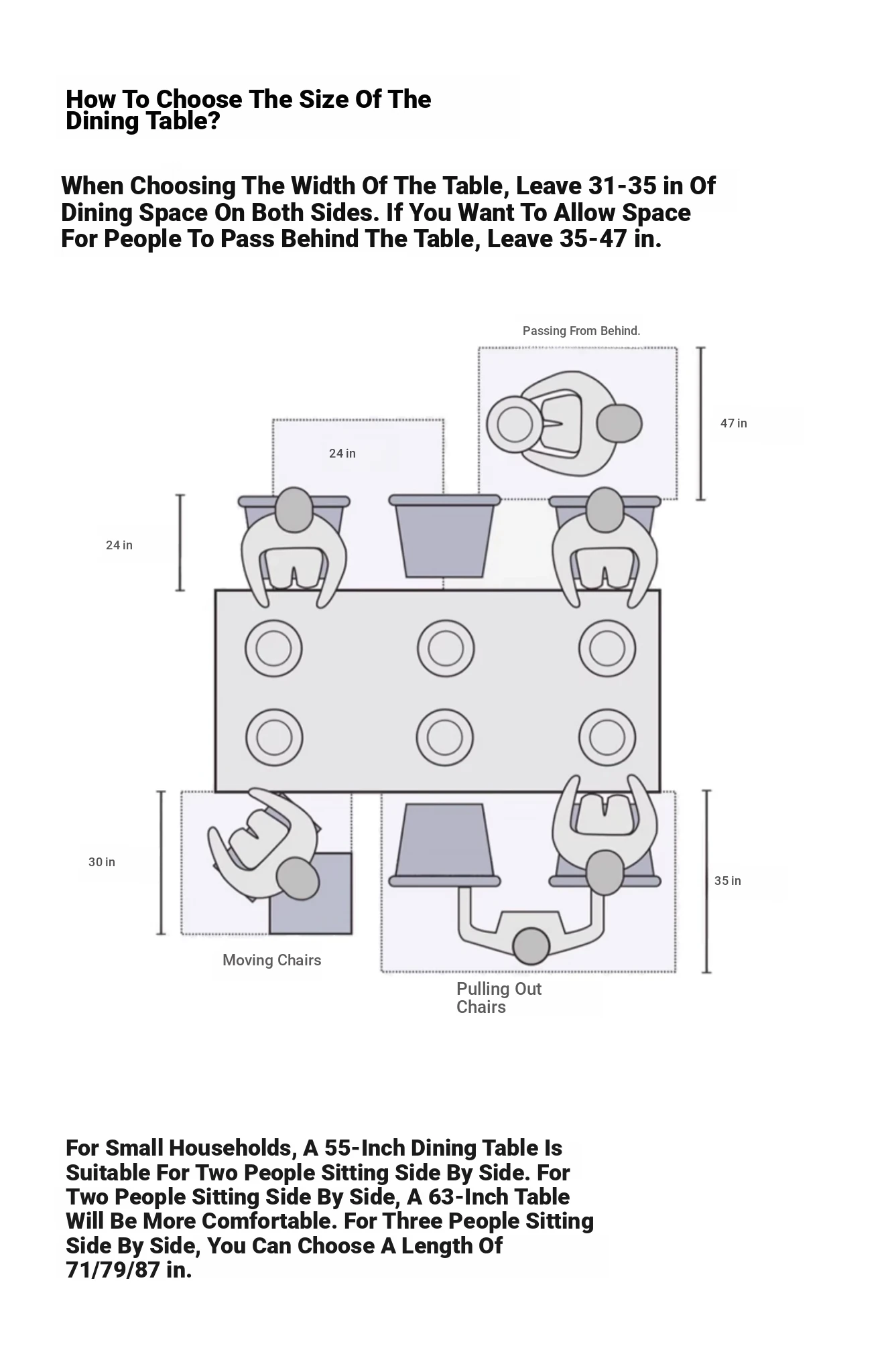 How To Choose The Size Of The Dining Table?

When Choosing The Width Of The Table, Leave 31-35 in Of Dining Space On Both Sides. If You Want To Allow Space For People To Pass Behind The Table, Leave 35-47 in.

Passing From Behind.

47 in

24 in

24 in

30 in

35 in

Moving Chairs

Pulling Out Chairs

For Small Households, A 55-Inch Dining Table Is Suitable For Two People Sitting Side By Side. For Two People Sitting Side By Side, A 63-Inch Table Will Be More Comfortable. For Three People Sitting Side By Side, You Can Choose A Length Of 71/79/87 in.