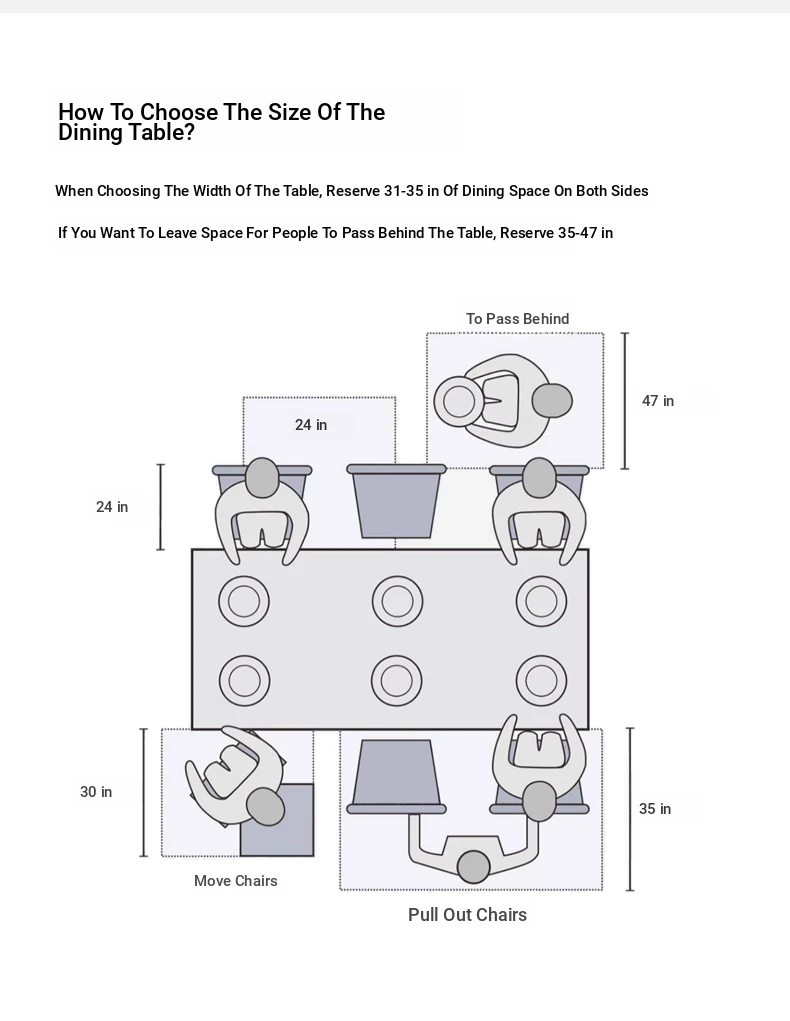 How To Choose The Size Of The Dining Table?

When Choosing The Width Of The Table, Reserve 31-35 in Of Dining Space On Both Sides

If You Want To Leave Space For People To Pass Behind The Table, Reserve 35-47 in

To Pass Behind

47 in

24 in

24 in

30 in

35 in

Move Chairs

Pull Out Chairs