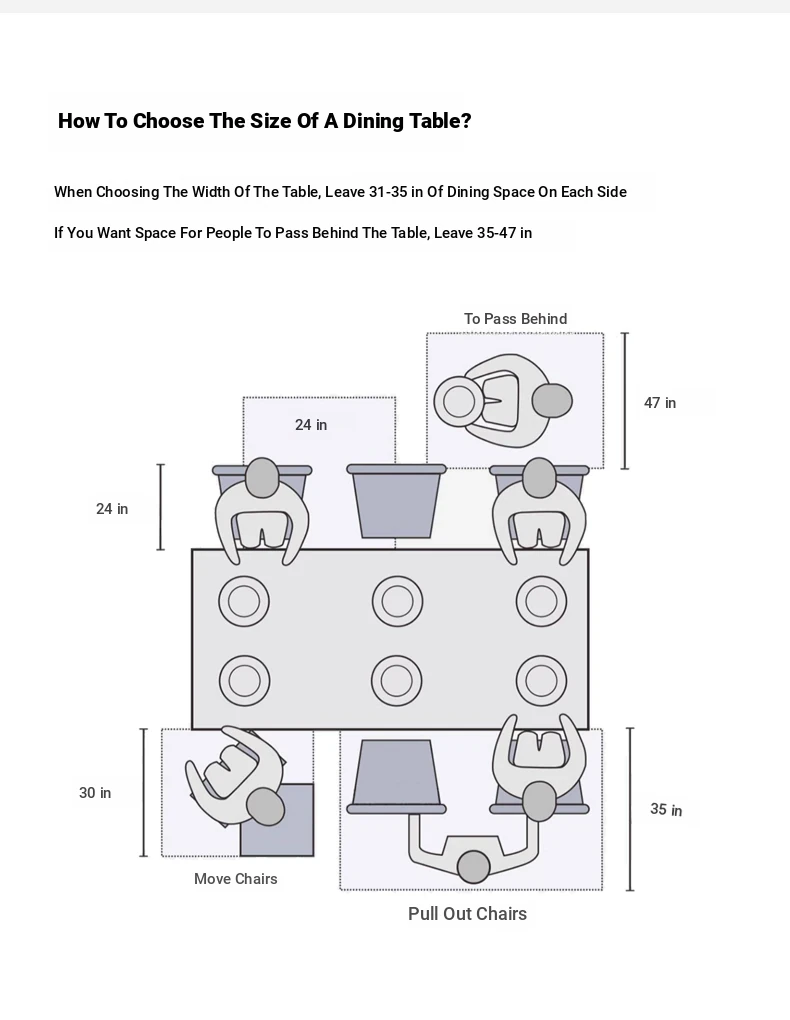 How To Choose The Size Of A Dining Table?

When Choosing The Width Of The Table, Leave 31-35 in Of Dining Space On Each Side

If You Want Space For People To Pass Behind The Table, Leave 35-47 in

To Pass Behind

47 in

24 in

24 in

30 in

35 in

Move Chairs

Pull Out Chairs