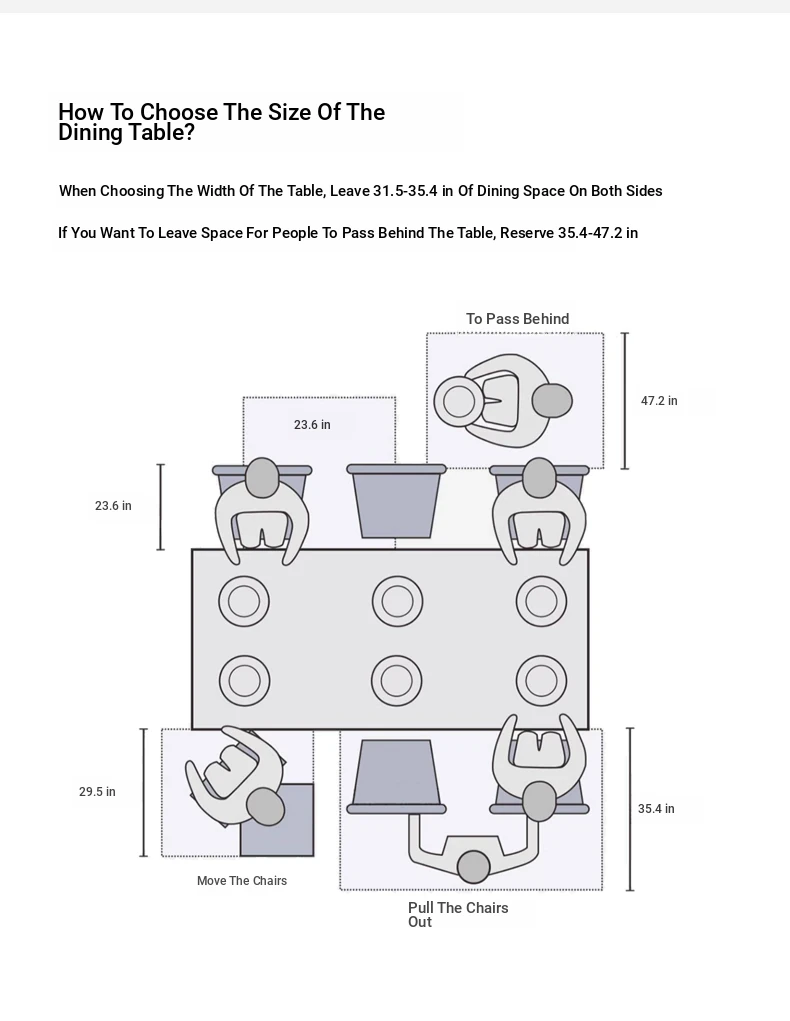 How To Choose The Size Of The Dining Table?

When Choosing The Width Of The Table, Leave 31.5-35.4 in Of Dining Space On Both Sides

If You Want To Leave Space For People To Pass Behind The Table, Reserve 35.4-47.2 in

To Pass Behind

47.2 in

23.6 in

23.6 in

29.5 in

35.4 in

Move The Chairs

Pull The Chairs Out