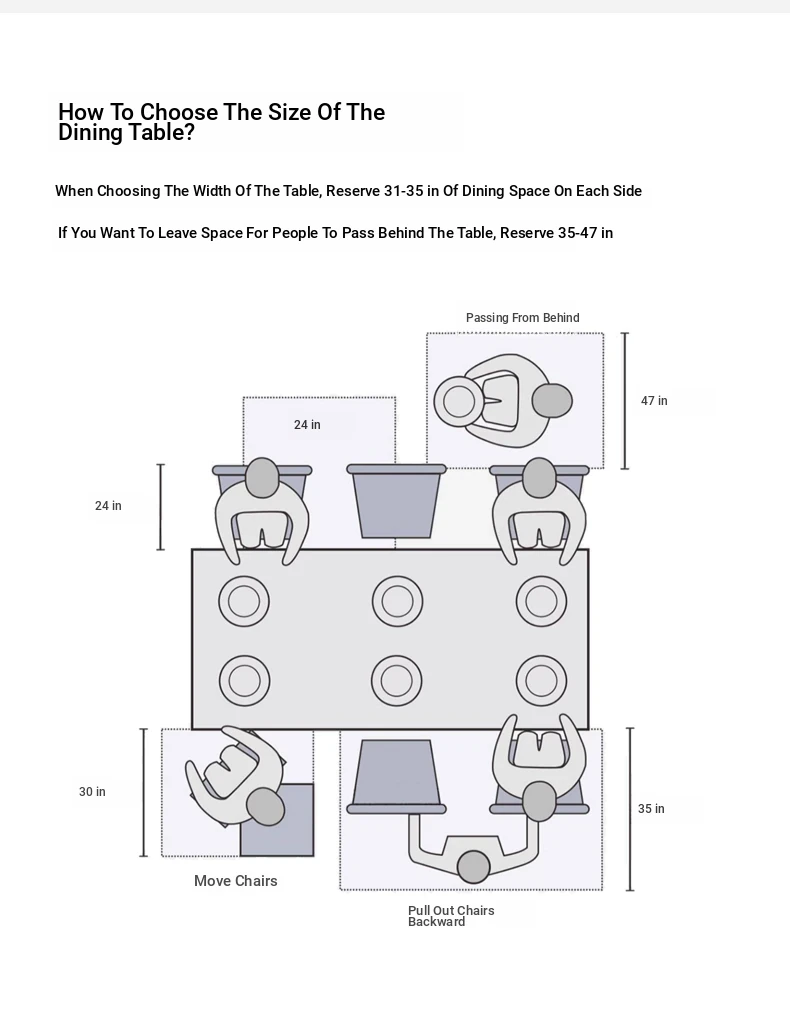 How To Choose The Size Of The Dining Table?

When Choosing The Width Of The Table, Reserve 31-35 in Of Dining Space On Each Side

If You Want To Leave Space For People To Pass Behind The Table, Reserve 35-47 in

Passing From Behind

47 in

24 in

24 in

30 in

35 in

Move Chairs

Pull Out Chairs Backward