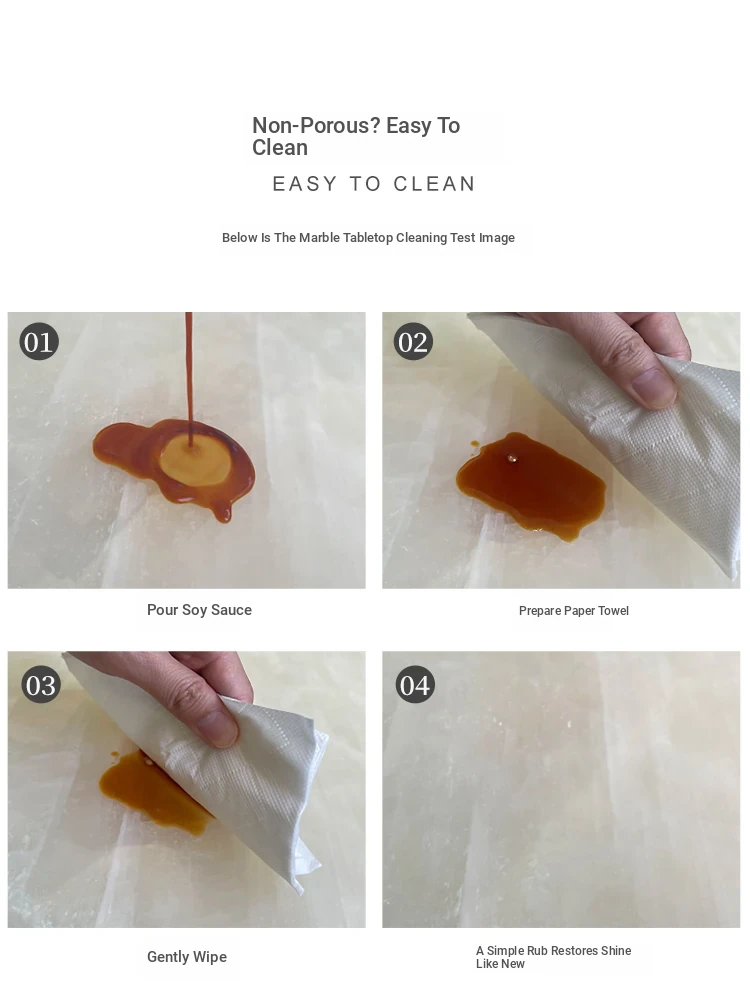 Non-Porous? Easy To Clean

EASY TO CLEAN

Below Is The Marble Tabletop Cleaning Test Image

01

Pour Soy Sauce

02

Prepare Paper Towel

03

Gently Wipe

04

A Simple Rub Restores Shine Like New