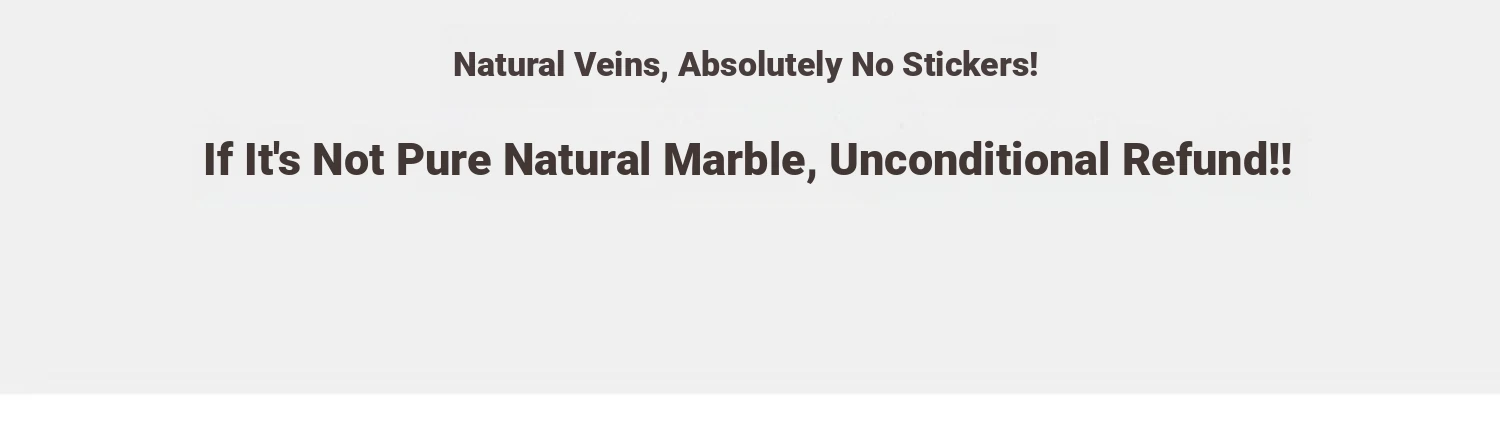 Natural Veins, Absolutely No Stickers!

If It's Not Pure Natural Marble, Unconditional Refund!!