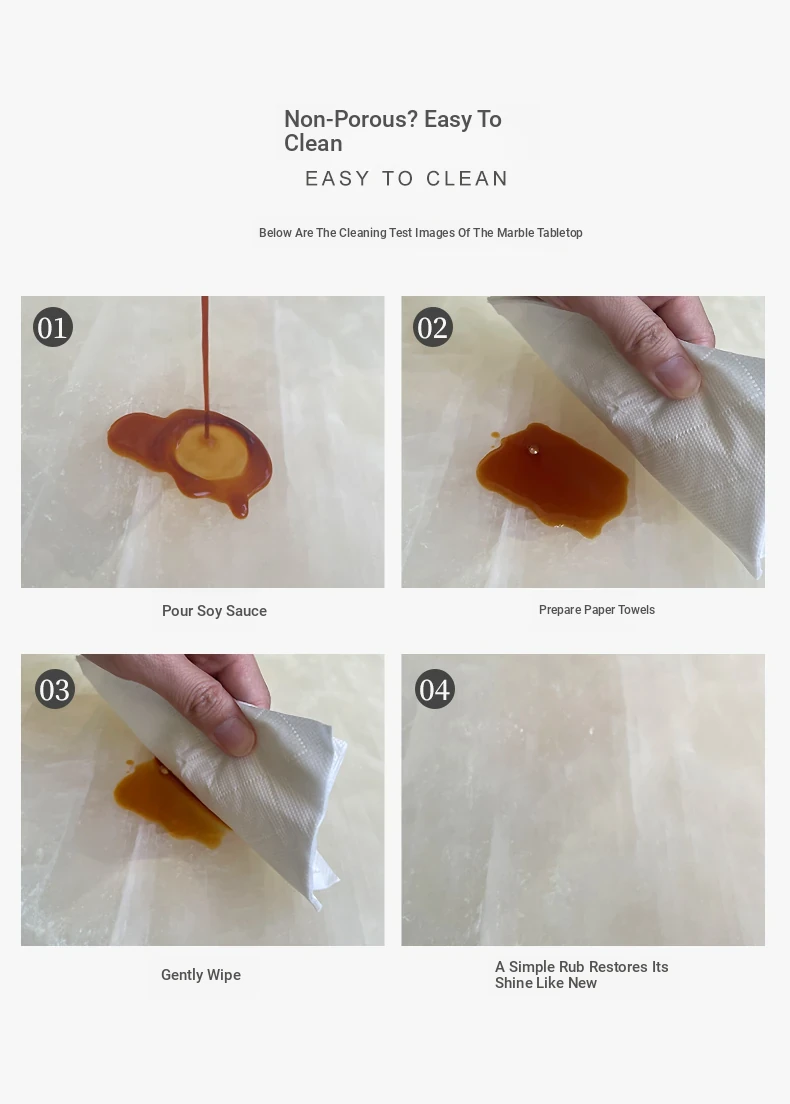 Non-Porous? Easy To Clean

EASY TO CLEAN

Below Are The Cleaning Test Images Of The Marble Tabletop

01

Pour Soy Sauce

02

Prepare Paper Towels

03

Gently Wipe

04

A Simple Rub Restores Its Shine Like New