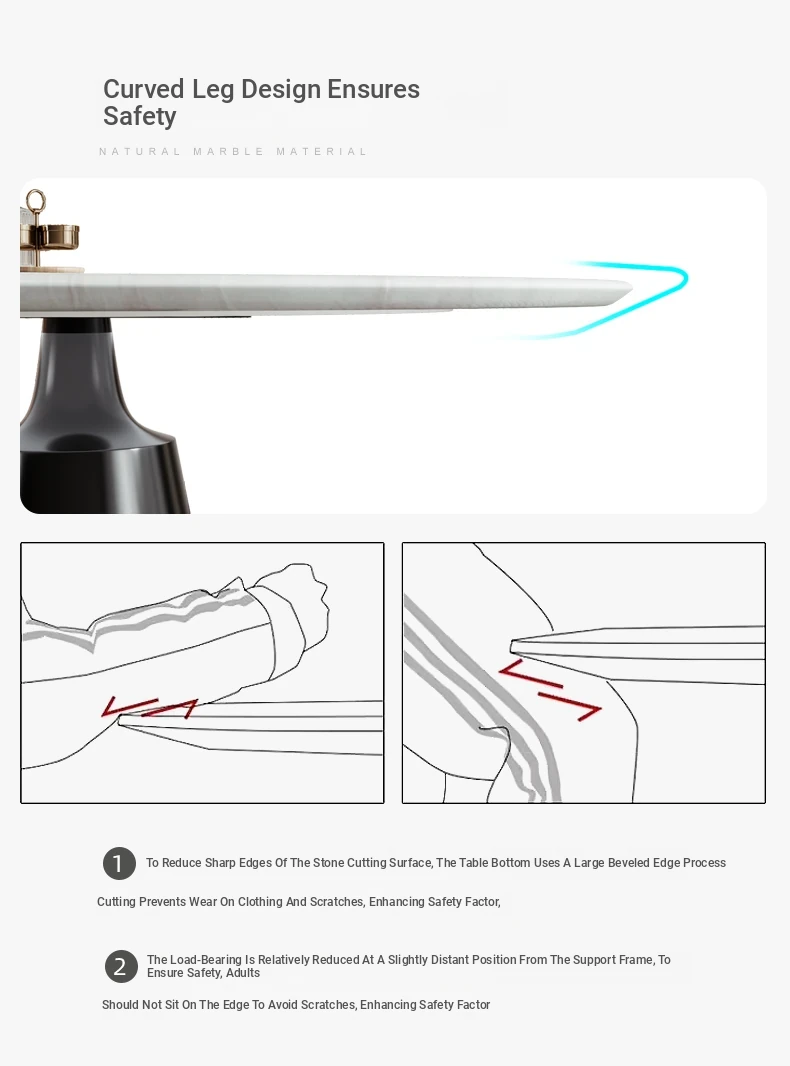 Curved Leg Design Ensures Safety

NATURAL MARBLE MATERIAL

1 To Reduce Sharp Edges Of The Stone Cutting Surface, The Table Bottom Uses A Large Beveled Edge Process

Cutting Prevents Wear On Clothing And Scratches, Enhancing Safety Factor,

2 The Load-Bearing Is Relatively Reduced At A Slightly Distant Position From The Support Frame, To Ensure Safety, Adults

Should Not Sit On The Edge To Avoid Scratches, Enhancing Safety Factor