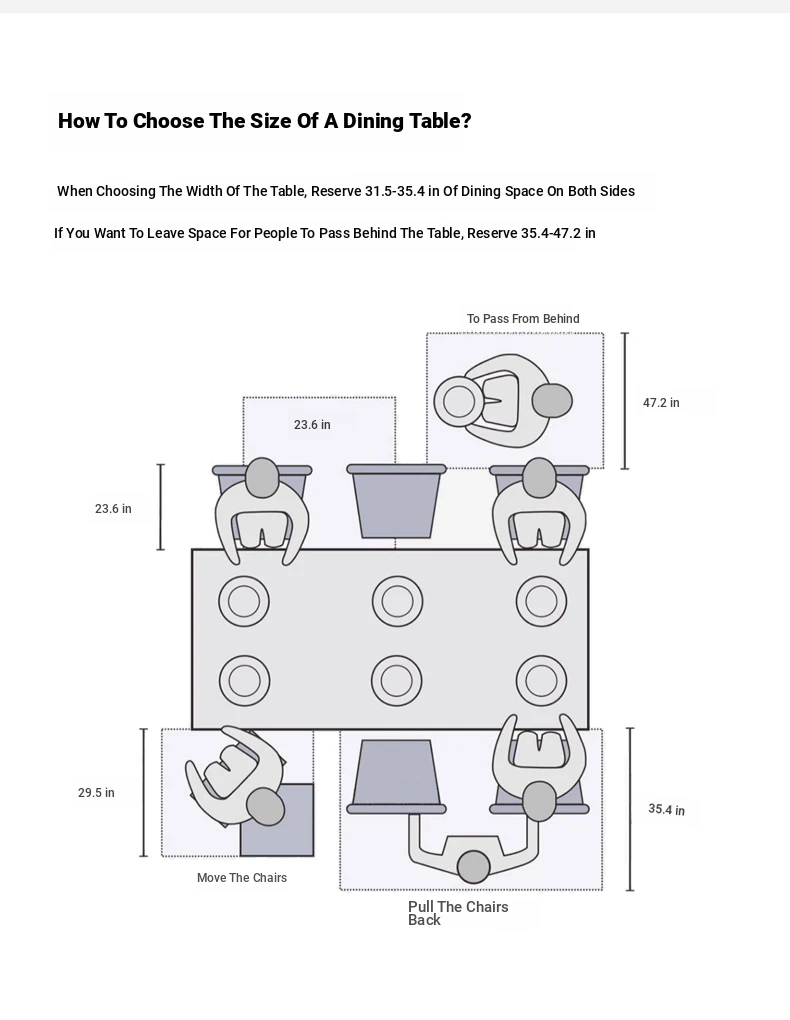 How To Choose The Size Of A Dining Table?

When Choosing The Width Of The Table, Reserve 31.5-35.4 in Of Dining Space On Both Sides

If You Want To Leave Space For People To Pass Behind The Table, Reserve 35.4-47.2 in

To Pass From Behind

47.2 in

23.6 in

23.6 in

29.5 in

35.4 in

Move The Chairs

Pull The Chairs Back