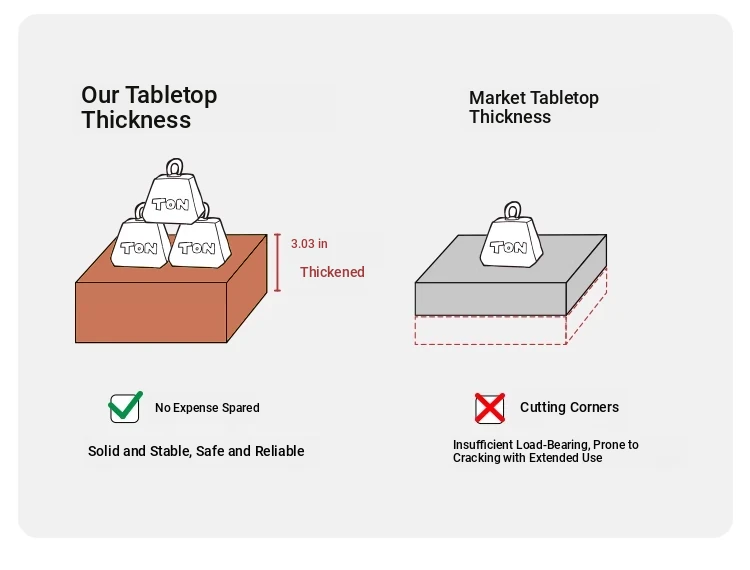 Our Tabletop Thickness

TON
TON
TON

3.03 in
Thickened

No Expense Spared

Solid and Stable, Safe and Reliable

Market Tabletop Thickness

TON

Cutting Corners

Insufficient Load-Bearing, Prone to Cracking with Extended Use