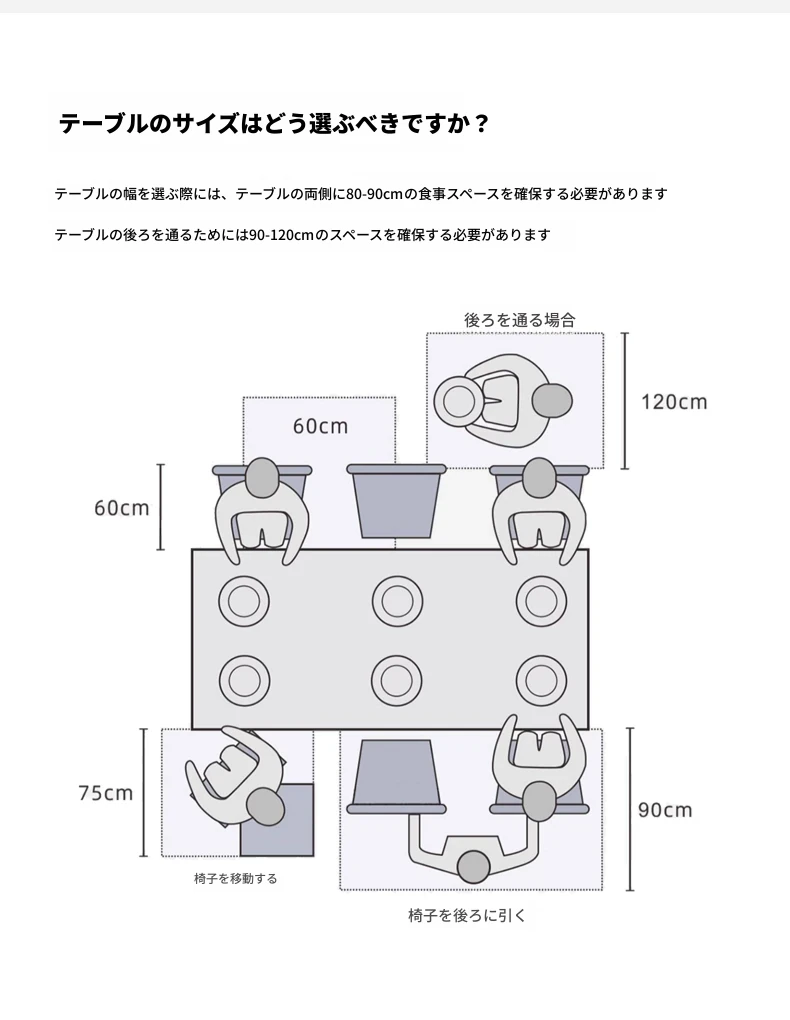 テーブルのサイズはどう選ぶべきですか？

テーブルの幅を選ぶ際には、テーブルの両側に80-90cmの食事スペースを確保する必要があります

テーブルの後ろを通るためには90-120cmのスペースを確保する必要があります

後ろを通る場合

120cm

60cm

60cm

75cm

90cm

椅子を移動する

椅子を後ろに引く