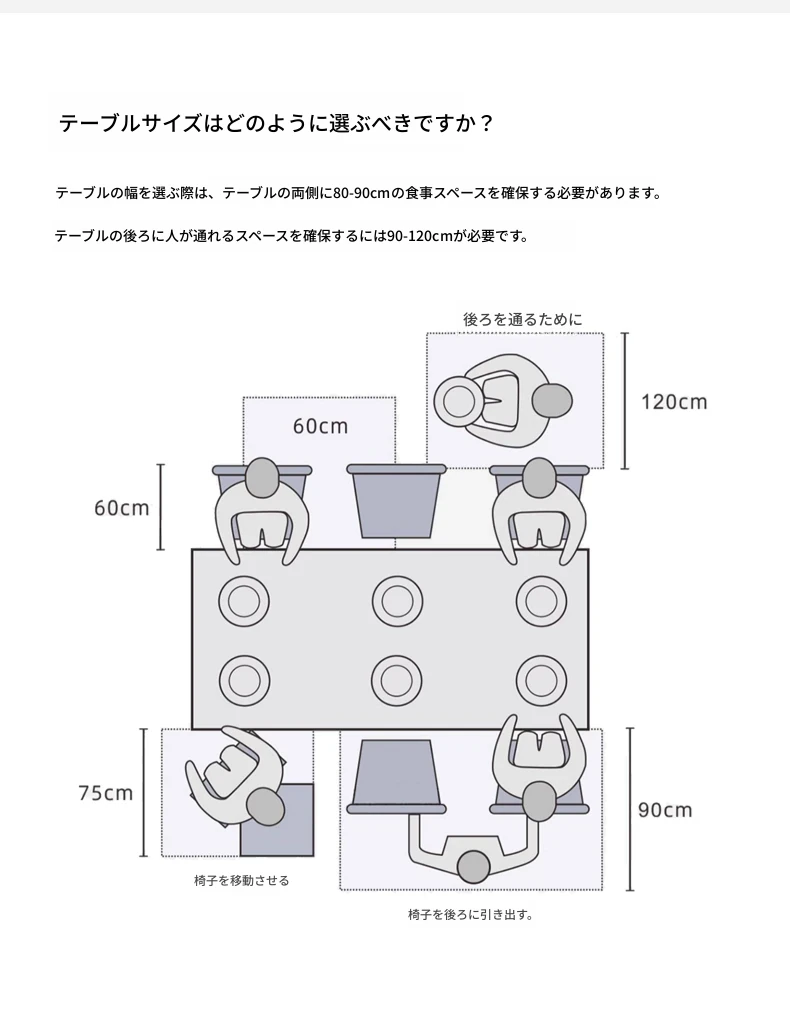 テーブルサイズはどのように選ぶべきですか？

テーブルの幅を選ぶ際は、テーブルの両側に80-90cmの食事スペースを確保する必要があります。

テーブルの後ろに人が通れるスペースを確保するには90-120cmが必要です。

後ろを通るために

120cm

60cm

60cm

75cm

90cm

椅子を移動させる

椅子を後ろに引き出す。