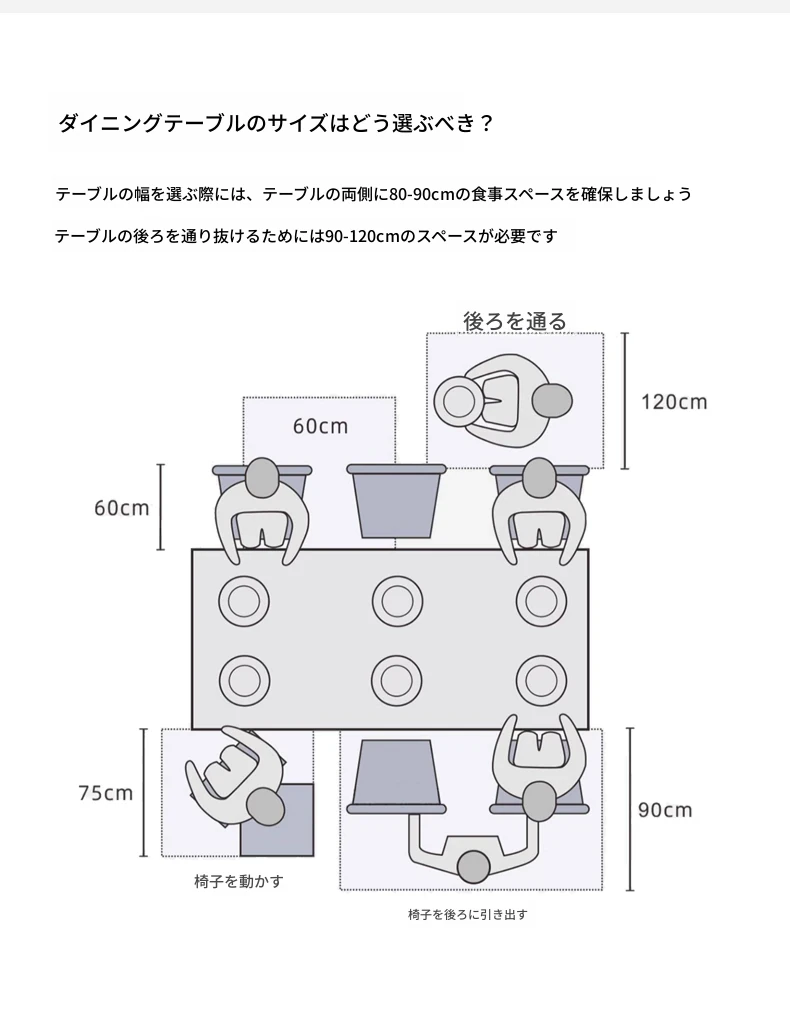 ダイニングテーブルのサイズはどう選ぶべき？

テーブルの幅を選ぶ際には、テーブルの両側に80-90cmの食事スペースを確保しましょう

テーブルの後ろを通り抜けるためには90-120cmのスペースが必要です

後ろを通る

120cm

60cm

60cm

75cm

90cm

椅子を動かす

椅子を後ろに引き出す