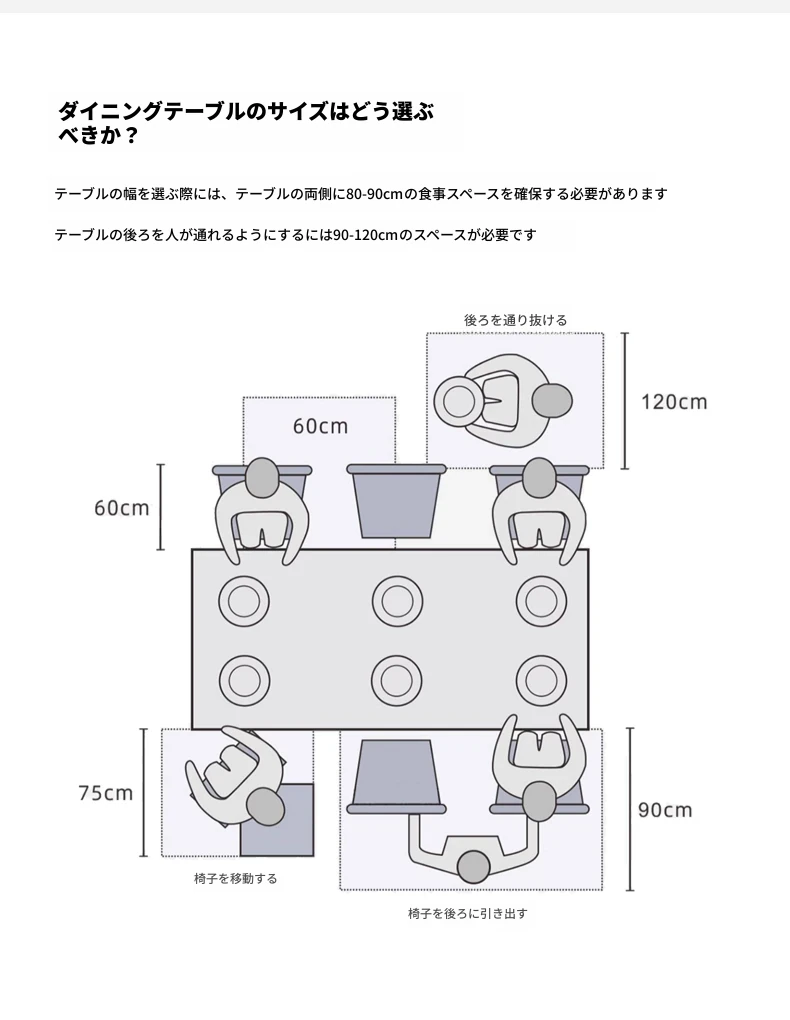 ダイニングテーブルのサイズはどう選ぶべきか？

テーブルの幅を選ぶ際には、テーブルの両側に80-90cmの食事スペースを確保する必要があります

テーブルの後ろを人が通れるようにするには90-120cmのスペースが必要です

後ろを通り抜ける

120cm

60cm

60cm

75cm

90cm

椅子を移動する

椅子を後ろに引き出す