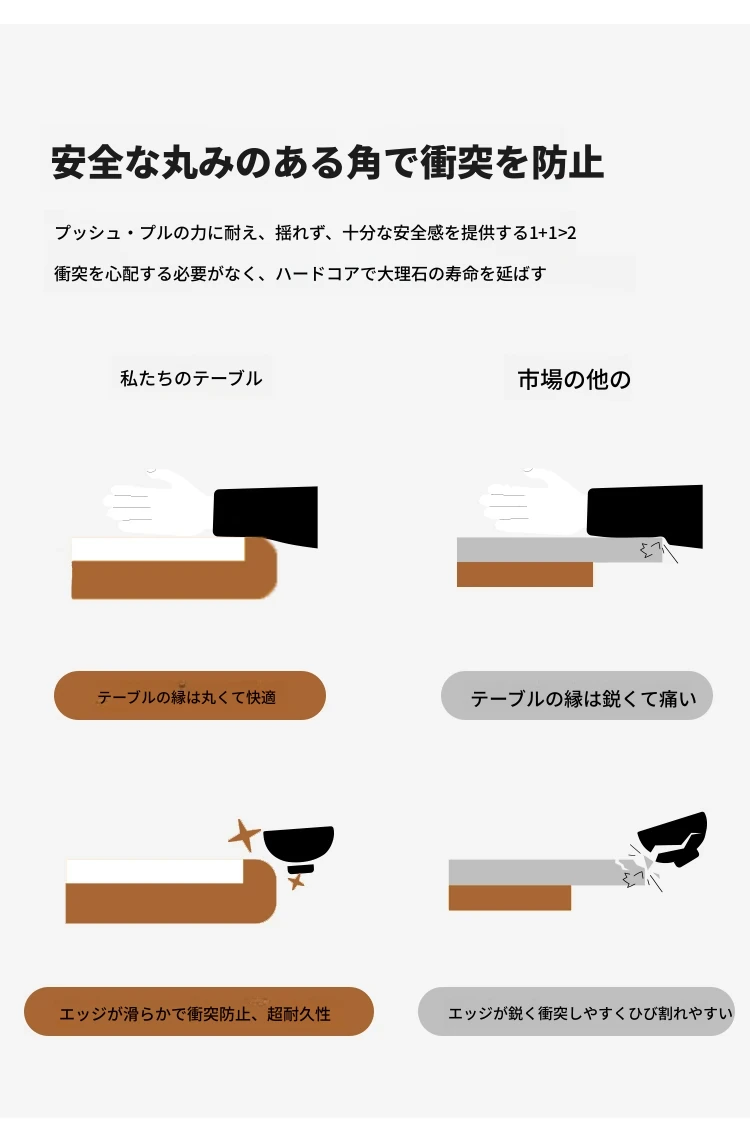 安全な丸みのある角で衝突を防止

プッシュ・プルの力に耐え、揺れず、十分な安全感を提供する1+1>2

衝突を心配する必要がなく、ハードコアで大理石の寿命を延ばす

私たちのテーブル

市場の他の

テーブルの縁は丸くて快適

テーブルの縁は鋭くて痛い

エッジが滑らかで衝突防止、超耐久性

エッジが鋭く衝突しやすくひび割れやすい