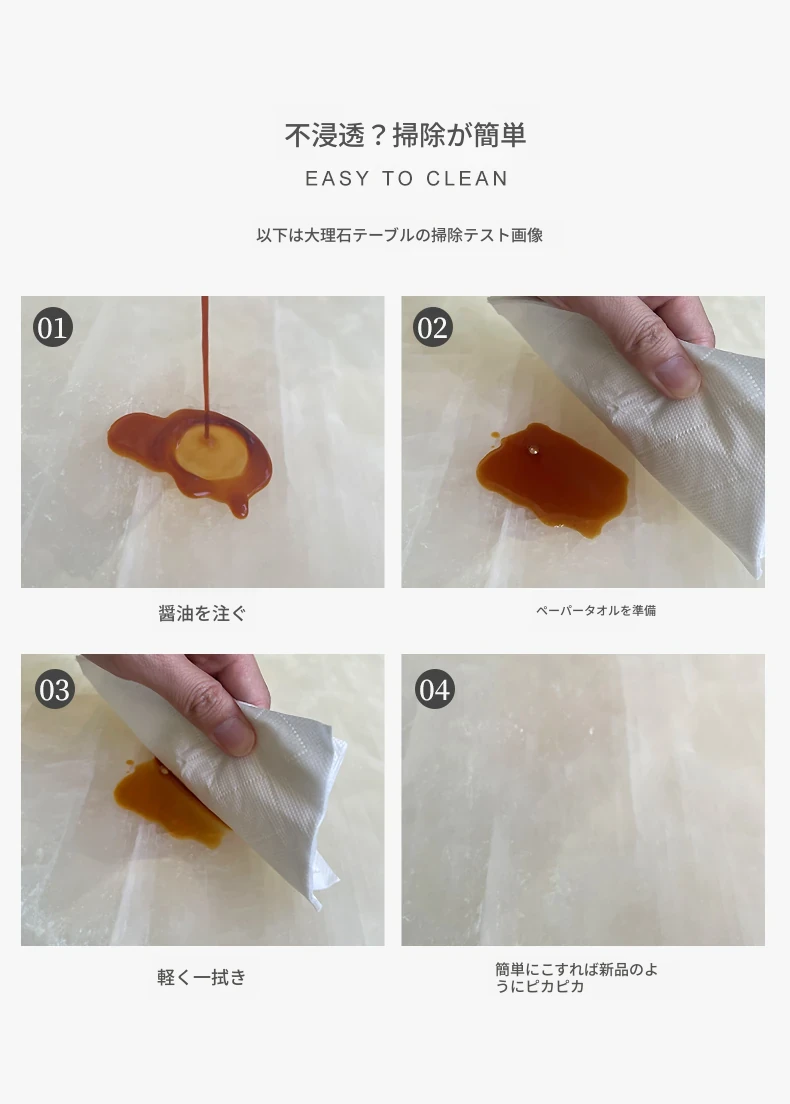 不浸透？掃除が簡単

EASY TO CLEAN

以下は大理石テーブルの掃除テスト画像

01

醤油を注ぐ

02

ペーパータオルを準備

03

軽く一拭き

04

簡単にこすれば新品のようにピカピカ