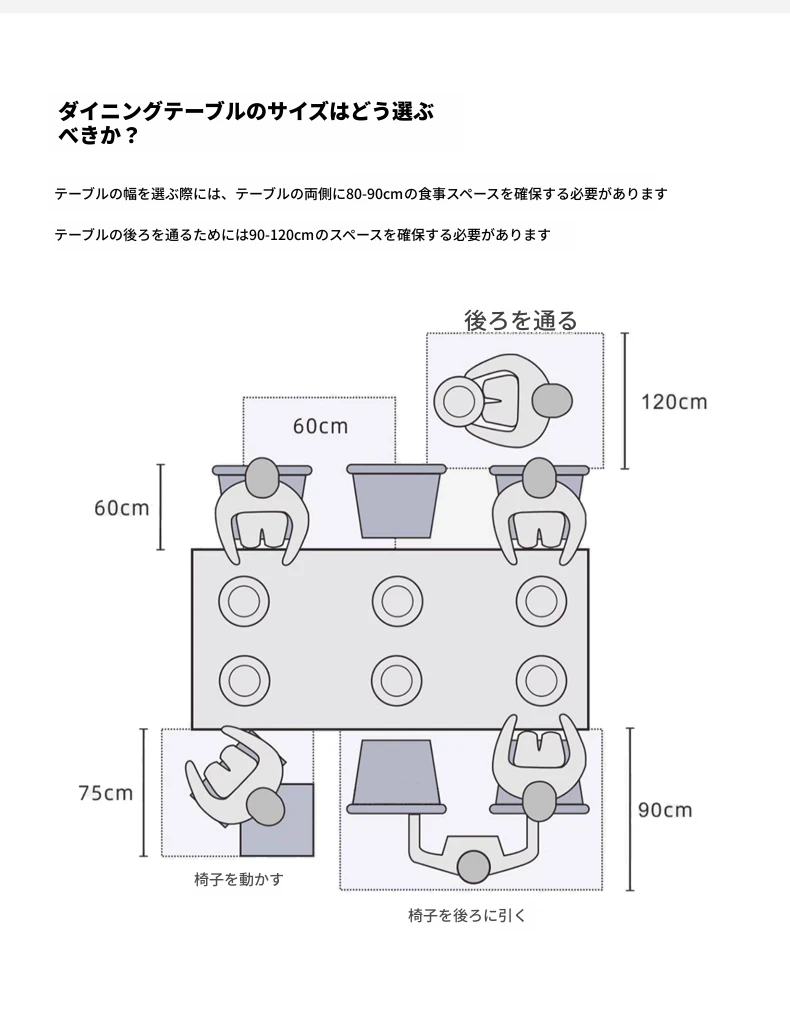 ダイニングテーブルのサイズはどう選ぶべきか？

テーブルの幅を選ぶ際には、テーブルの両側に80-90cmの食事スペースを確保する必要があります

テーブルの後ろを通るためには90-120cmのスペースを確保する必要があります

後ろを通る

120cm

60cm

60cm

75cm

90cm

椅子を動かす

椅子を後ろに引く